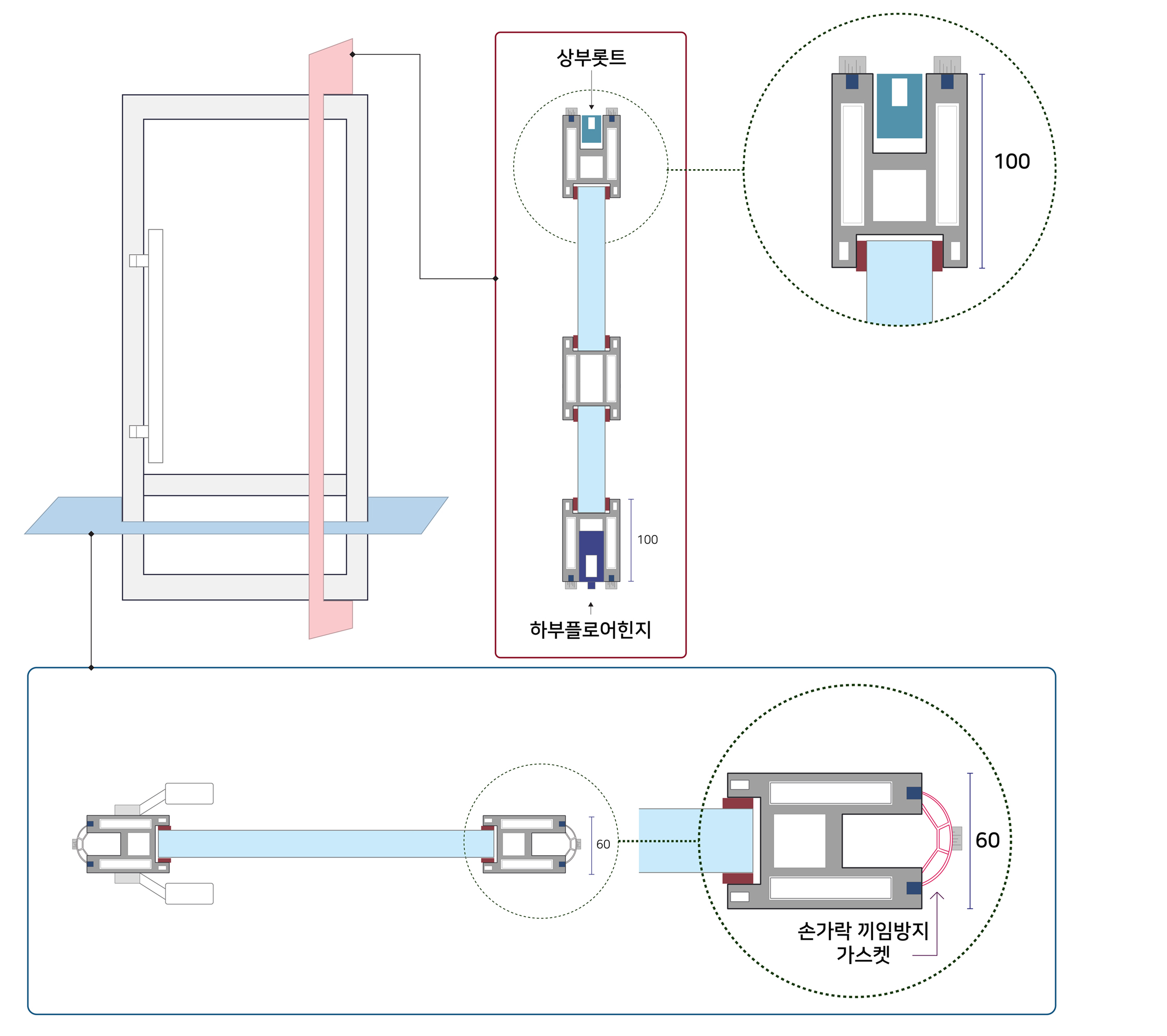 상부롯트

100

100

하부플로어힌지

60

60

손가락 끼임방지
가스켓